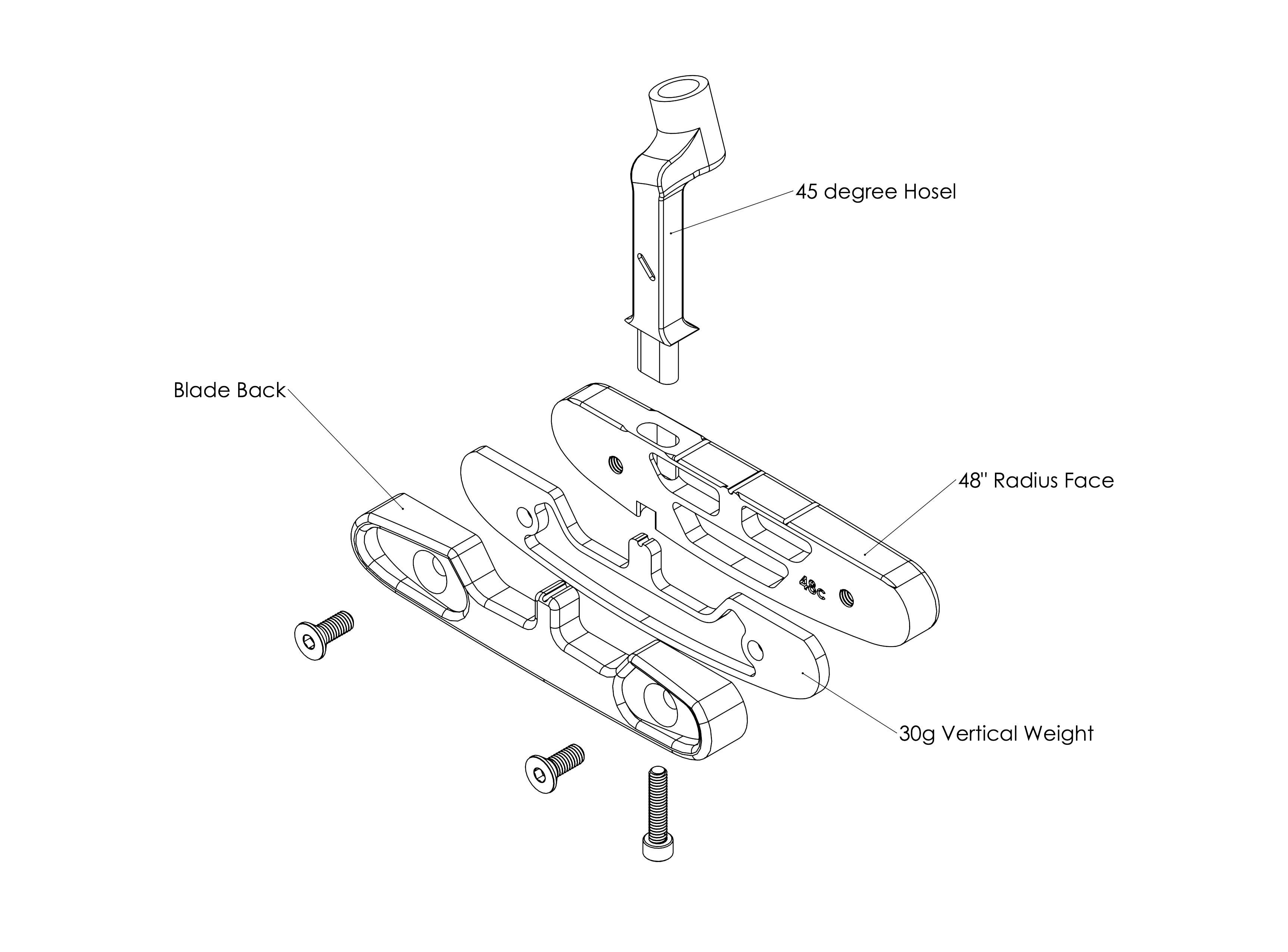 45 degree Hosel

Blade Back

48" Radius Face

48C

30g Vertical Weight